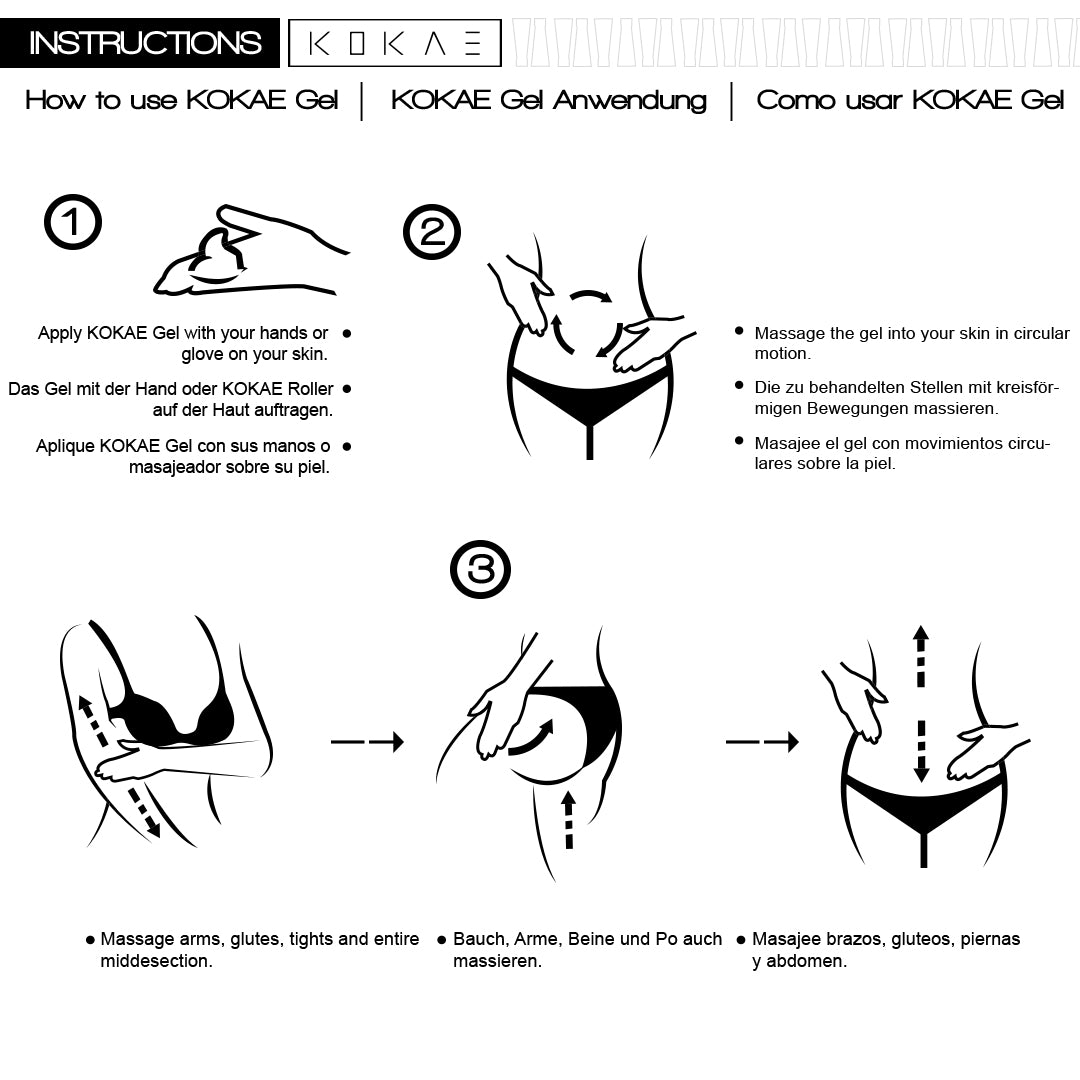 INSTRUCTIONS KOKAE

How to use KOKAE Gel | KOKAE Gel Anwendung | Como usar KOKAE Gel

1

Apply KOKAE Gel with your hands or glove on your skin.

Das Gel mit der Hand oder KOKAE Roller auf der Haut auftragen.

Aplique KOKAE Gel con sus manos o masajeador sobre su piel.

2

Massage the gel into your skin in circular motion.

Die zu behandelten Stellen mit kreisförmigen Bewegungen massieren.

Masajee el gel con movimientos circulares sobre la piel.

3

Massage arms, glutes, tights and entire middesection.

Bauch, Arme, Beine und Po auch massieren.

Masajee brazos, gluteos, piernas y abdomen.